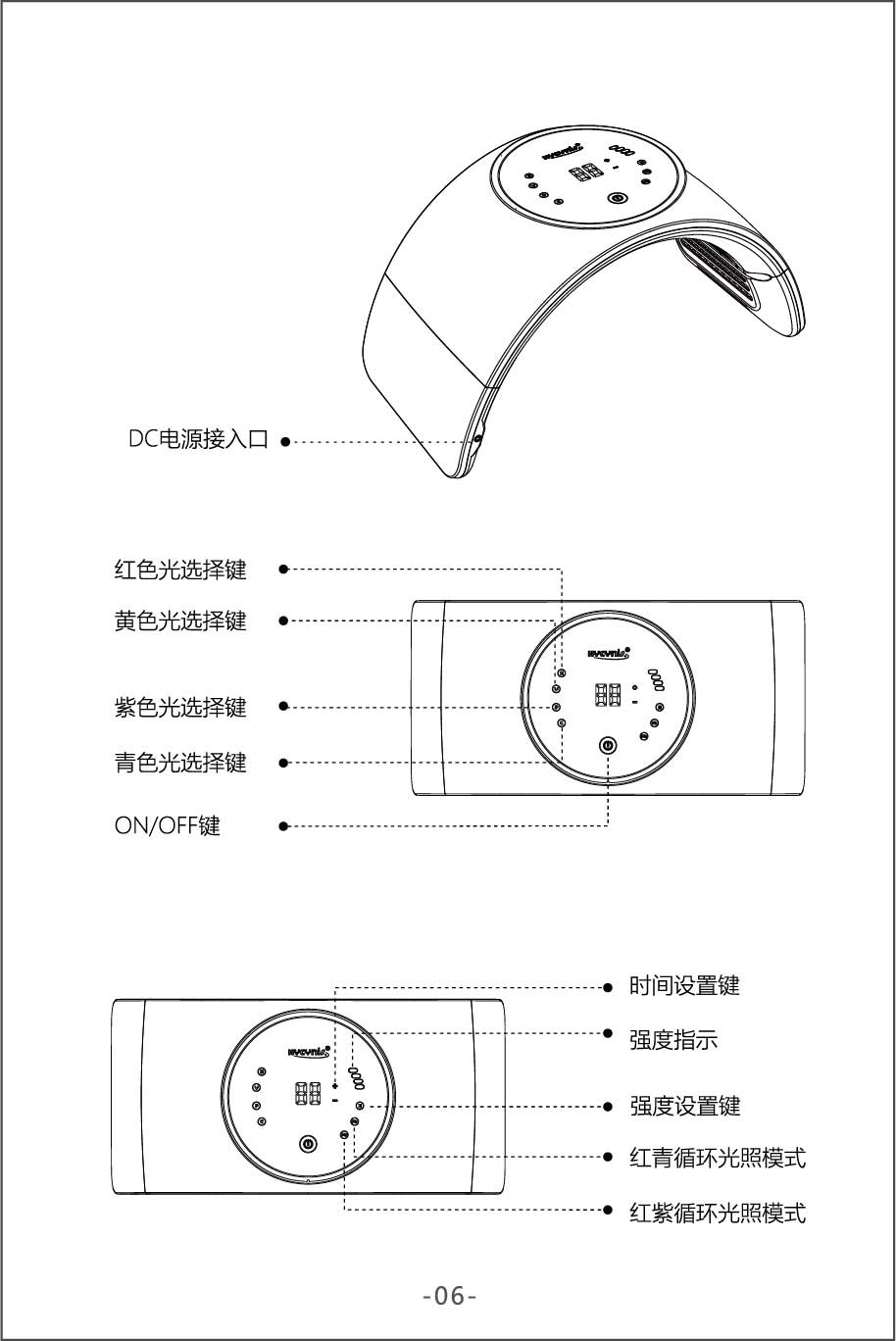 DC电源接入口

红色光选择键

黄色光选择键

紫色光选择键

青色光选择键

ON/OFF键

时间设置键

强度指示

强度设置键

红青循环光照模式

红紫循环光照模式

-06-